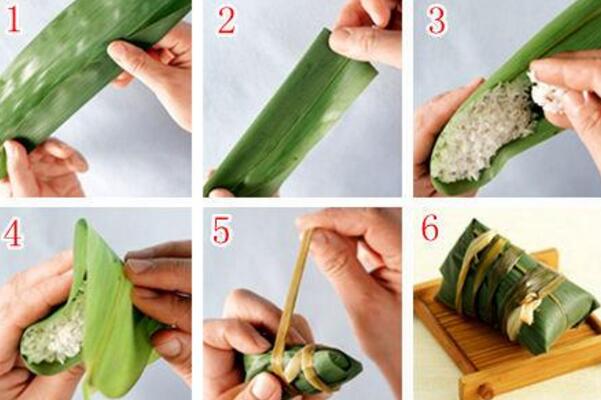 1

2

3

4

5

6